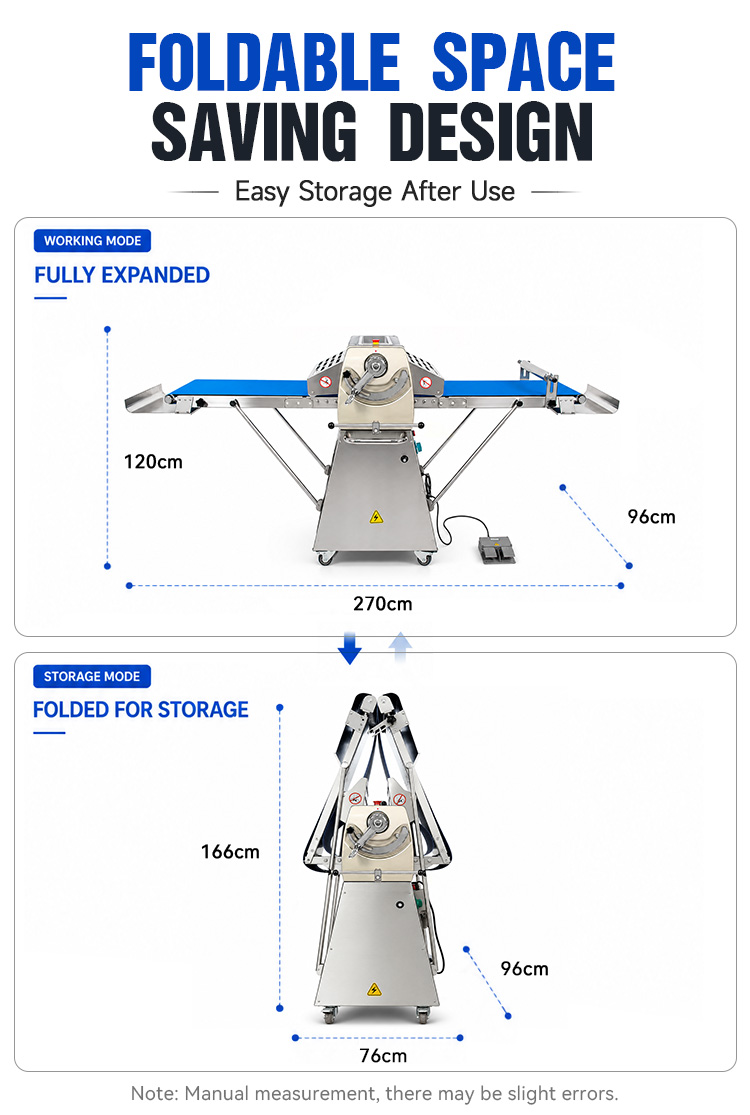 FOLDABLE SPACE SAVING DESIGN

Easy Storage After Use

WORKING MODE

FULLY EXPANDED

120cm

96cm

270cm

STORAGE MODE

FOLDED FOR STORAGE

166cm

96cm

76cm

Note: Manual measurement, there may be slight errors.